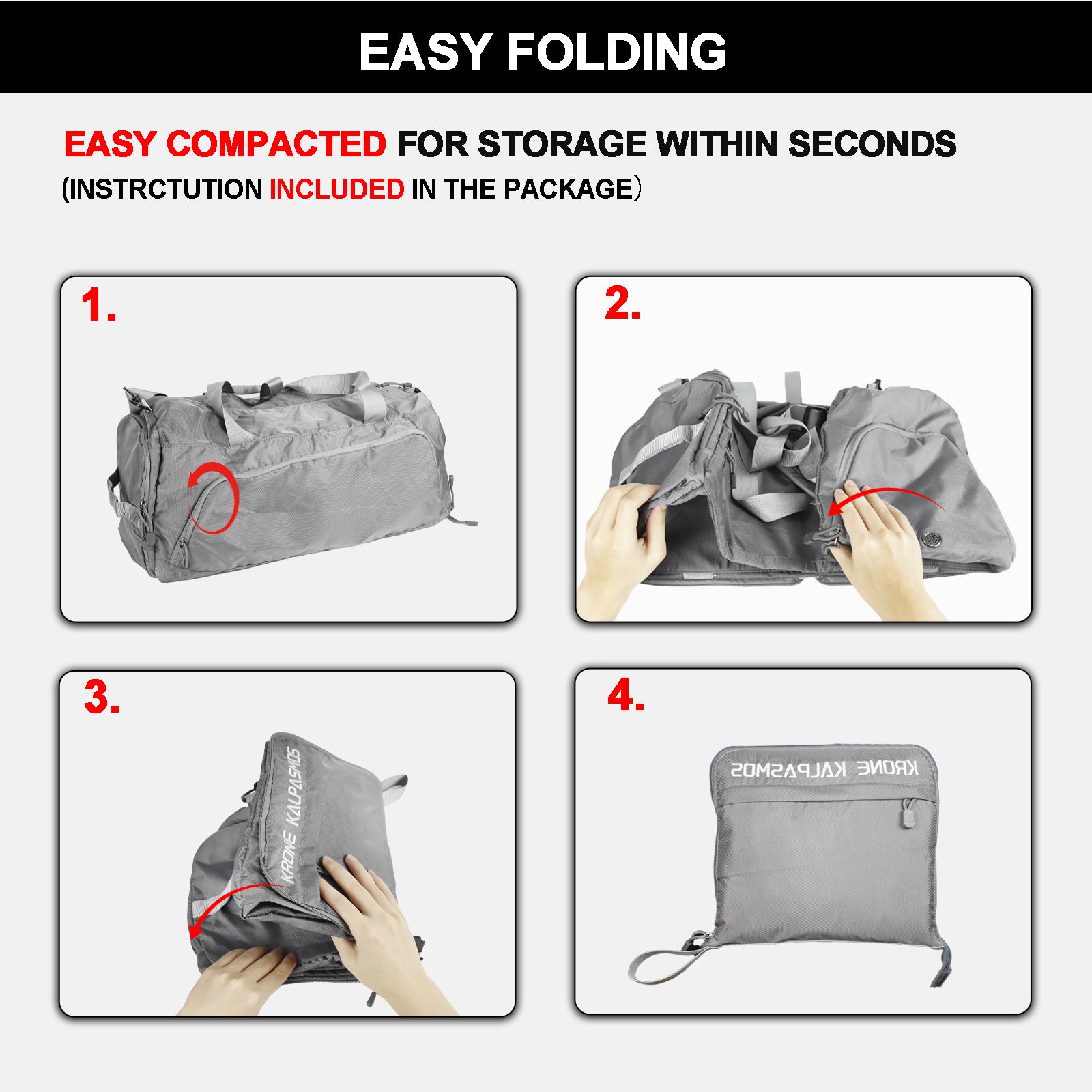 EASY FOLDING

EASY COMPACTED FOR STORAGE WITHIN SECONDS
(INSTRCTUTION INCLUDED IN THE PACKAGE)

1.

2.

3.

KRONE KALPASMOS

4.

KRONE KALPASMOS