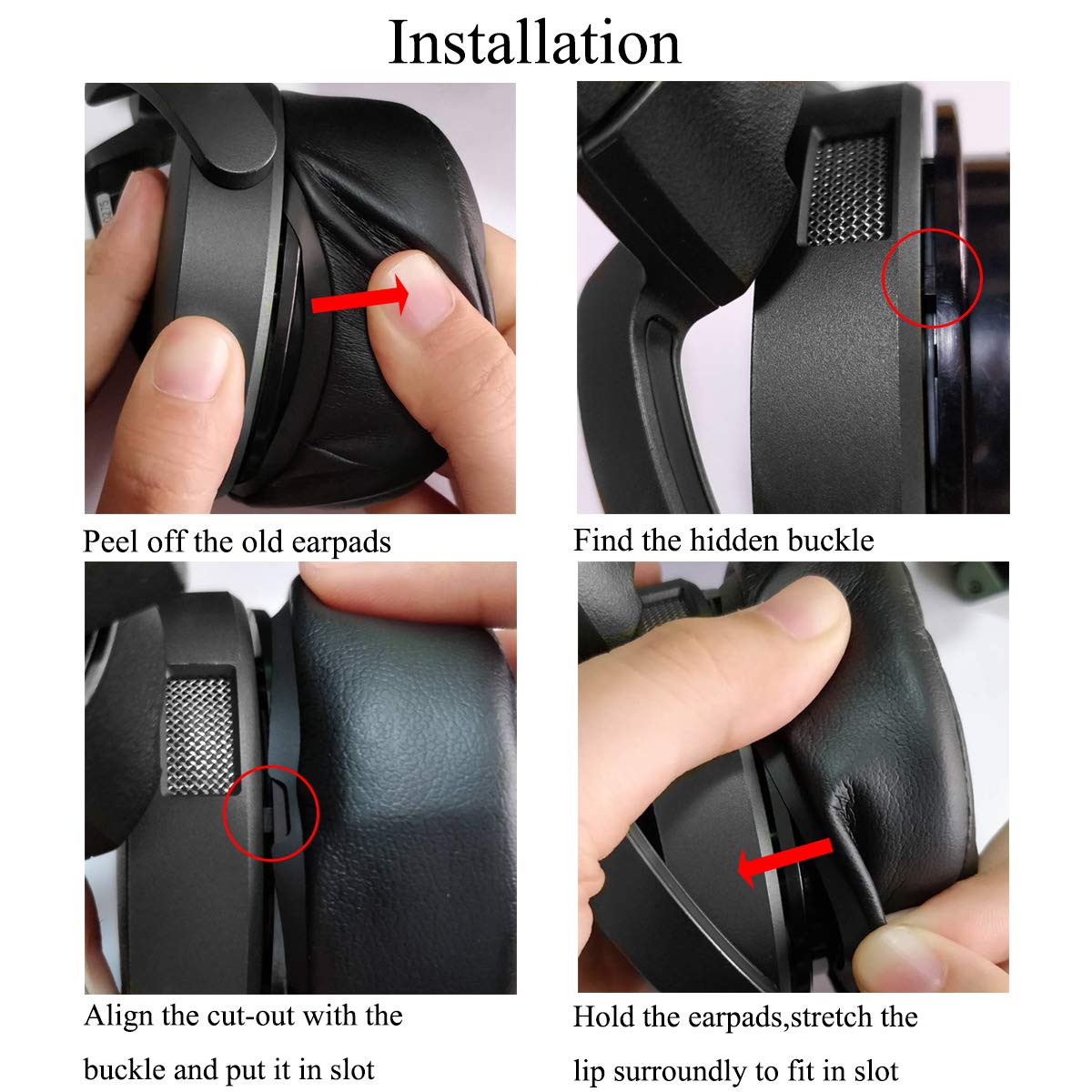 Installation

Peel off the old earpads

Find the hidden buckle

Align the cut-out with the buckle and put it in slot

Hold the earpads,stretch the lip surroundly to fit in slot